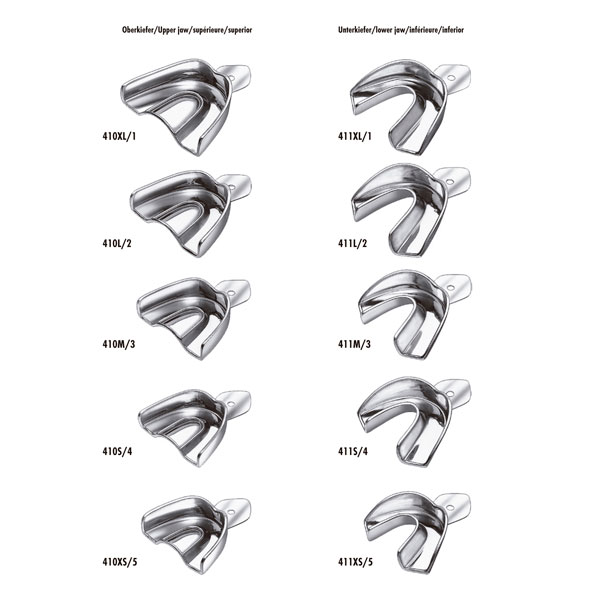 Oberkiefer/Upper jaw/supérieure/superior

410XL/1

410L/2

410M/3

410S/4

410XS/5

Unterkiefer/lower jaw/inférieure/inferior

411XL/1

411L/2

411M/3

411S/4

411XS/5